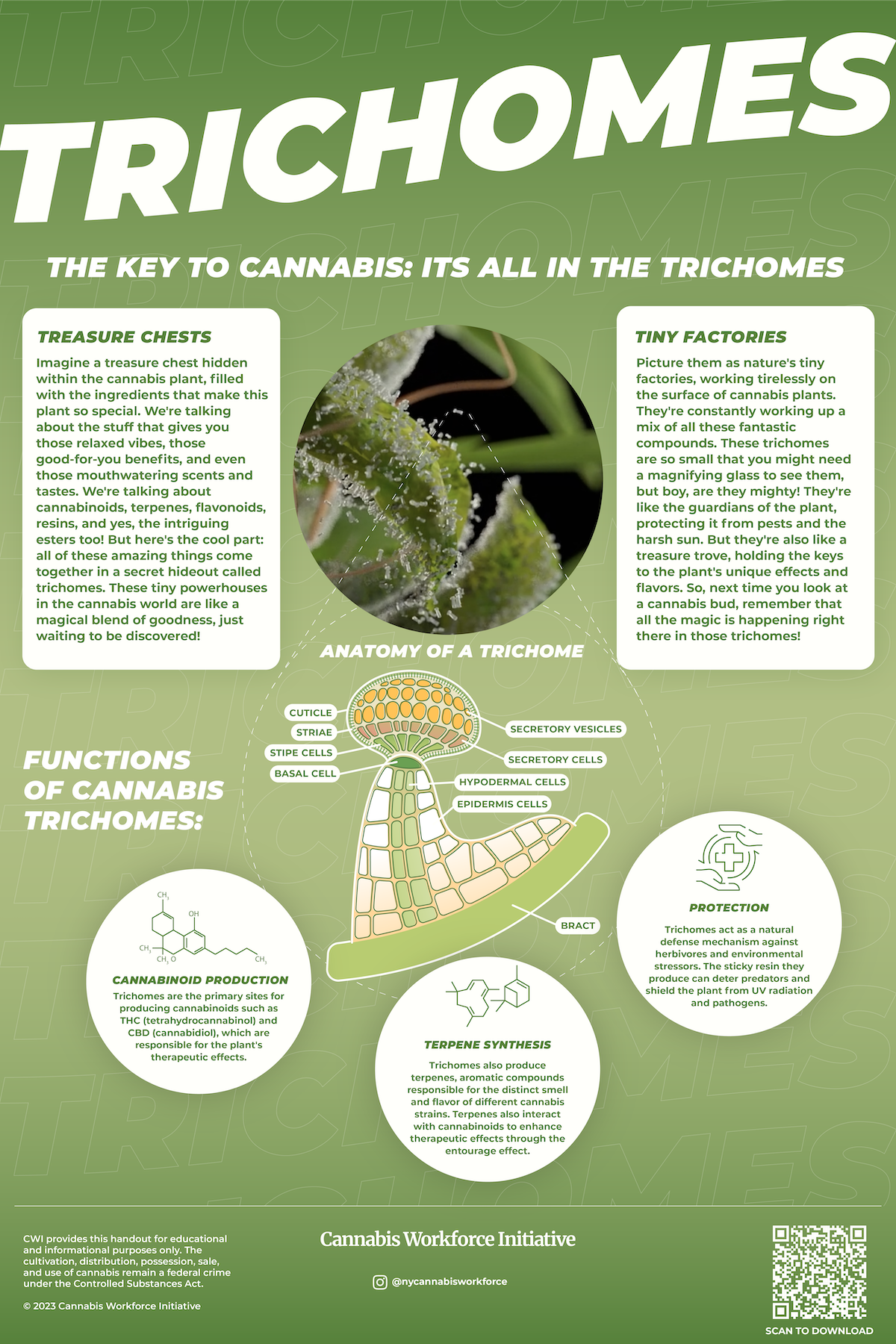 TRICHOMES

THE KEY TO CANNABIS: ITS ALL IN THE TRICHOMES

TREASURE CHESTS

Imagine a treasure chest hidden within the cannabis plant, filled with the ingredients that make this plant so special. We're talking about the stuff that gives you those relaxed vibes, those good-for-you benefits, and even those mouthwatering scents and tastes. We're talking about cannabinoids, terpenes, flavonoids, resins, and yes, the intriguing esters too! But here's the cool part: all of these amazing things come together in a secret hideout called trichomes. These tiny powerhouses in the cannabis world are like a magical blend of goodness, just waiting to be discovered!

TINY FACTORIES

Picture them as nature's tiny factories, working tirelessly on the surface of cannabis plants. They're constantly working up a mix of all these fantastic compounds. These trichomes are so small that you might need a magnifying glass to see them, but boy, are they mighty! They're like the guardians of the plant, protecting it from pests and the harsh sun. But they're also like a treasure trove, holding the keys to the plant's unique effects and flavors. So, next time you look at a cannabis bud, remember that all the magic is happening right there in those trichomes!

ANATOMY OF A TRICHOME

CUTICLE
STRIAE
STIPE CELLS
BASAL CELL
SECRETORY VESICLES
SECRETORY CELLS
HYPODERMAL CELLS
EPIDERMIS CELLS
BRACT

FUNCTIONS OF CANNABIS TRICHOMES:

$CH_3$ OH $CH_3$ $CH_3$ O $CH_3$

CANNABINOID PRODUCTION

Trichomes are the primary sites for producing cannabinoids such as THC (tetrahydrocannabinol) and CBD (cannabidiol), which are responsible for the plant's therapeutic effects.

TERPENE SYNTHESIS

Trichomes also produce terpenes, aromatic compounds responsible for the distinct smell and flavor of different cannabis strains. Terpenes also interact with cannabinoids to enhance therapeutic effects through the entourage effect.

PROTECTION

Trichomes act as a natural defense mechanism against herbivores and environmental stressors. The sticky resin they produce can deter predators and shield the plant from UV radiation and pathogens.

CWI provides this handout for educational and informational purposes only. The cultivation, distribution, possession, sale, and use of cannabis remain a federal crime under the Controlled Substances Act.

© 2023 Cannabis Workforce Initiative

Cannabis Workforce Initiative

@nycannabisworkforce

SCAN TO DOWNLOAD